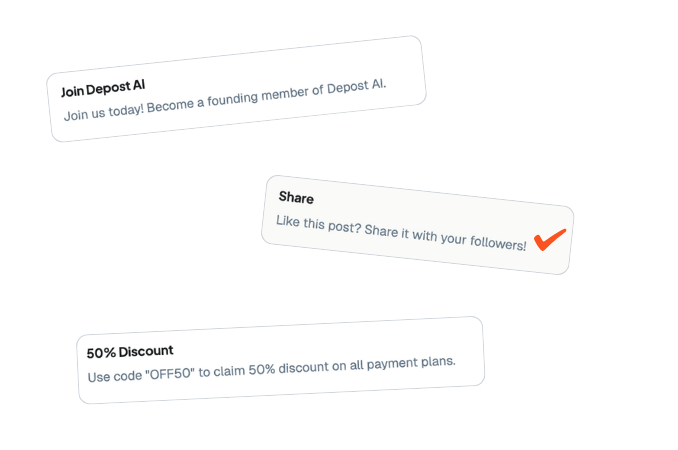 Join Depost AI
Join us today! Become a founding member of Depost AI.

Share
Like this post? Share it with your followers!

50% Discount
Use code "OFF50" to claim 50% discount on all payment plans.